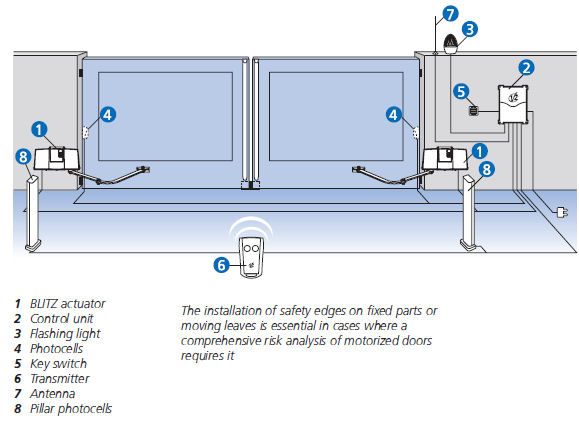 7
3
2
5
4
4
1
1
8
8
6

1 BLITZ actuator
2 Control unit
3 Flashing light
4 Photocells
5 Key switch
6 Transmitter
7 Antenna
8 Pillar photocells

The installation of safety edges on fixed parts or moving leaves is essential in cases where a comprehensive risk analysis of motorized doors requires it